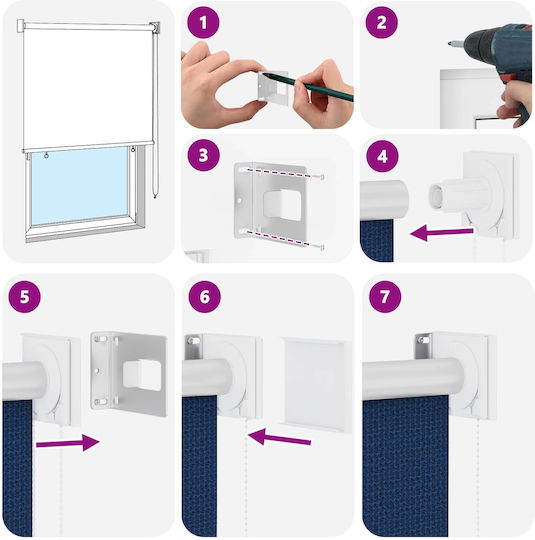 1
2
3
4
5
6
7