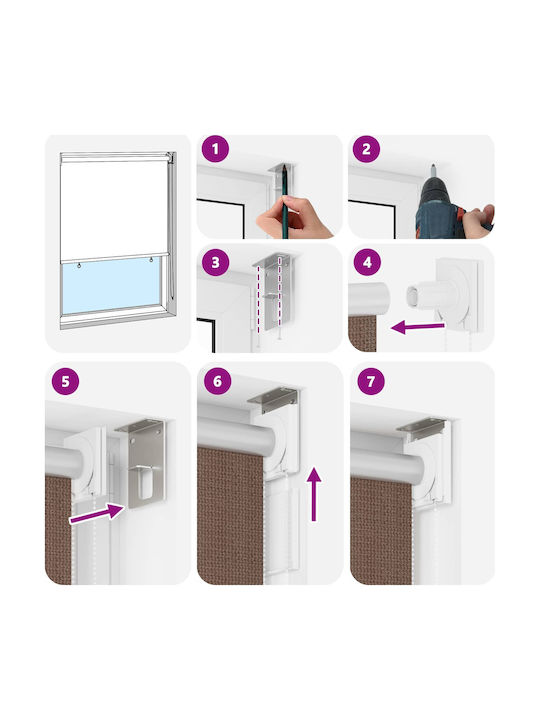 1
2
3
4
5
6
7