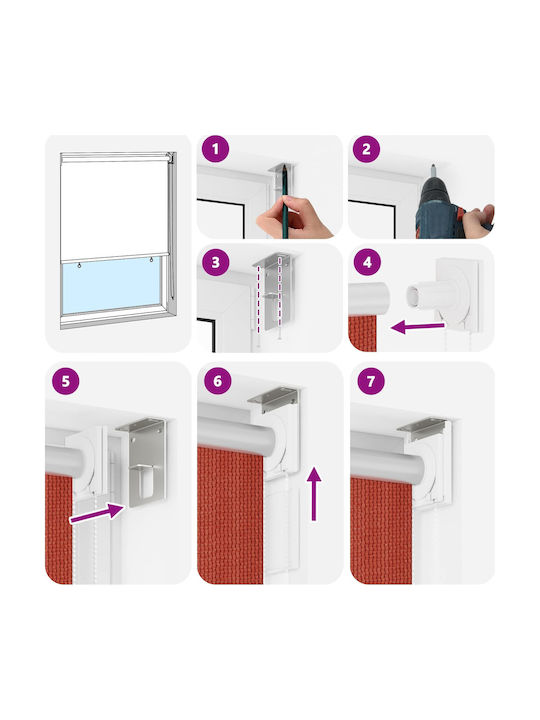 1
2
3
4
5
6
7