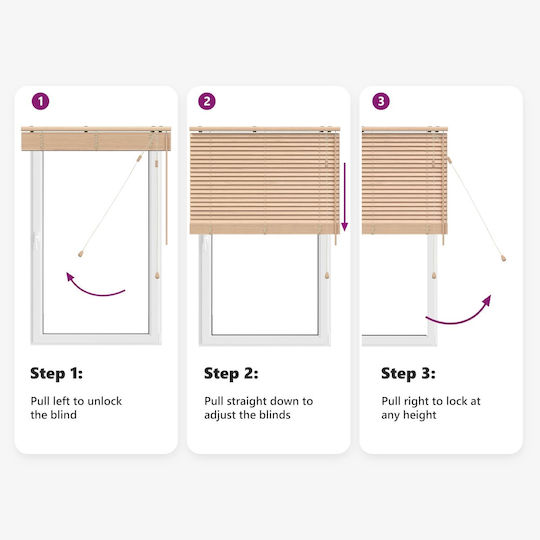 1

Step 1:

Pull left to unlock the blind

2

Step 2:

Pull straight down to adjust the blinds

3

Step 3:

Pull right to lock at any height