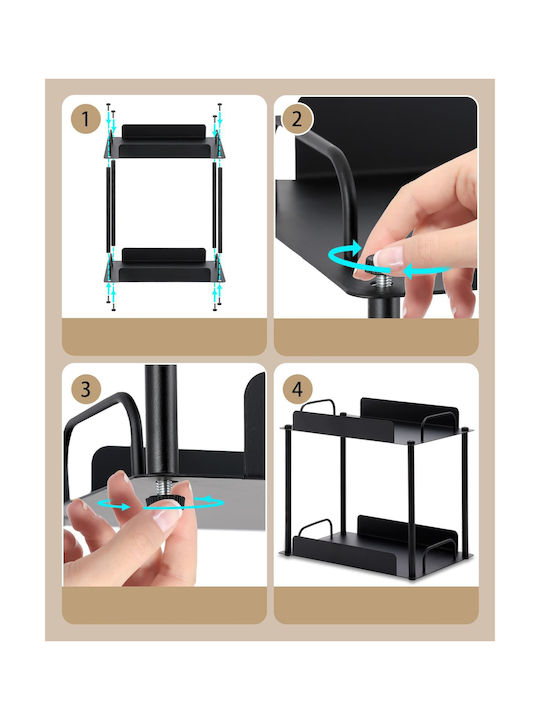 1

2

3

4