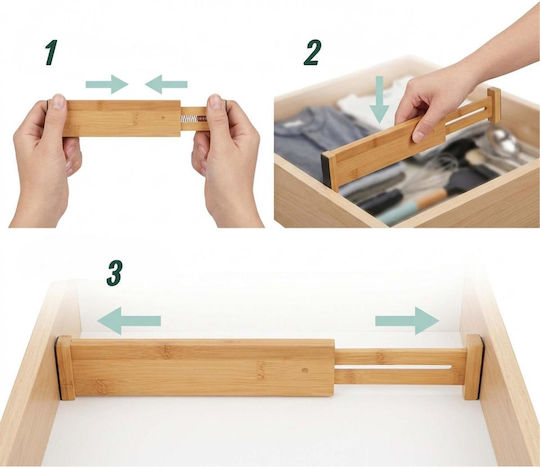 1

2

3