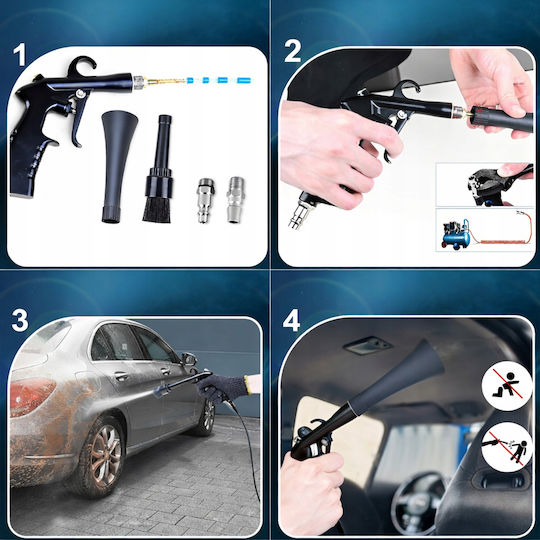 1

2

3

4