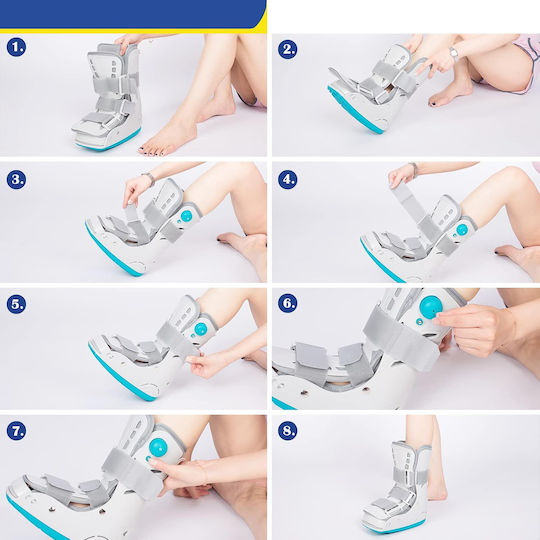 1.

2.

3.

4.

5.

6.

7.

8.