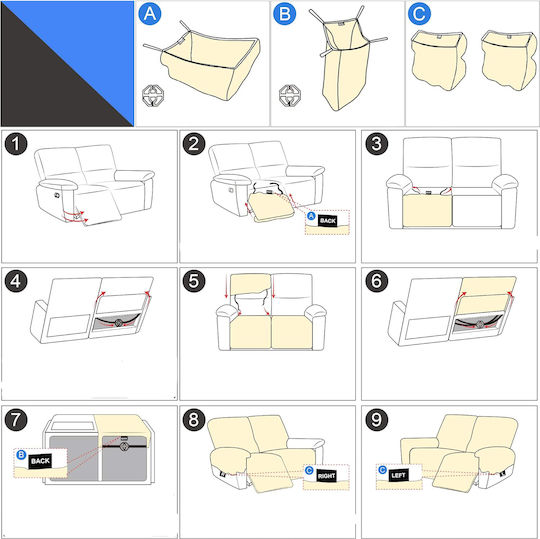 A

B

C

1

2

A BACK

3

4

5

6

7

B BACK

8

C RIGHT

9

C LEFT