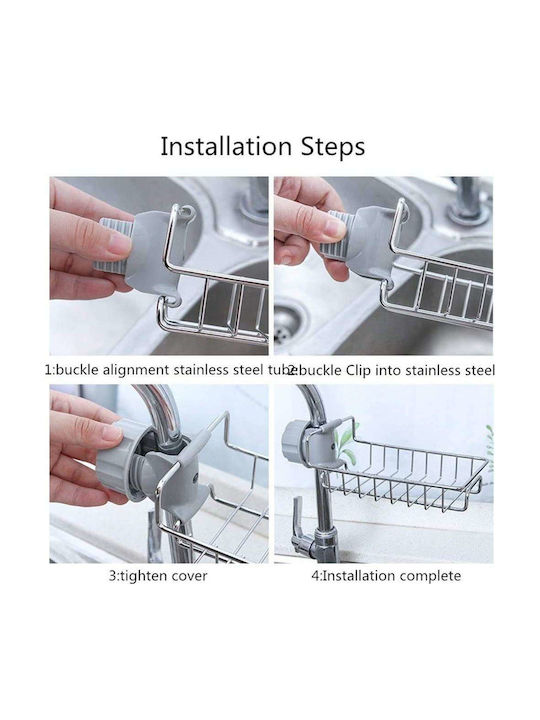 Installation Steps

1:buckle alignment stainless steel tube

2:buckle Clip into stainless steel

3:tighten cover

4:Installation complete