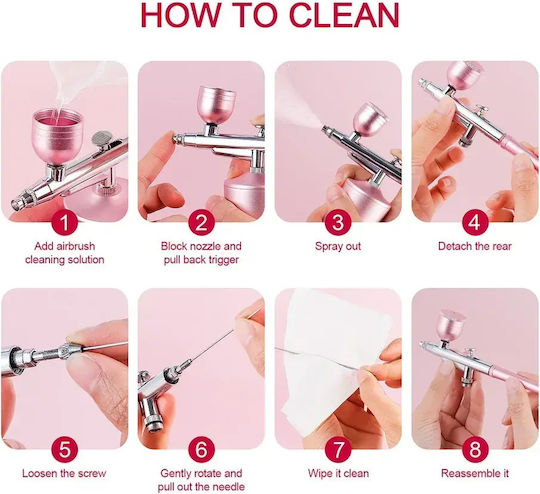 HOW TO CLEAN

1
Add airbrush cleaning solution

2
Block nozzle and pull back trigger

3
Spray out

4
Detach the rear

5
Loosen the screw

6
Gently rotate and pull out the needle

7
Wipe it clean

8
Reassemble it