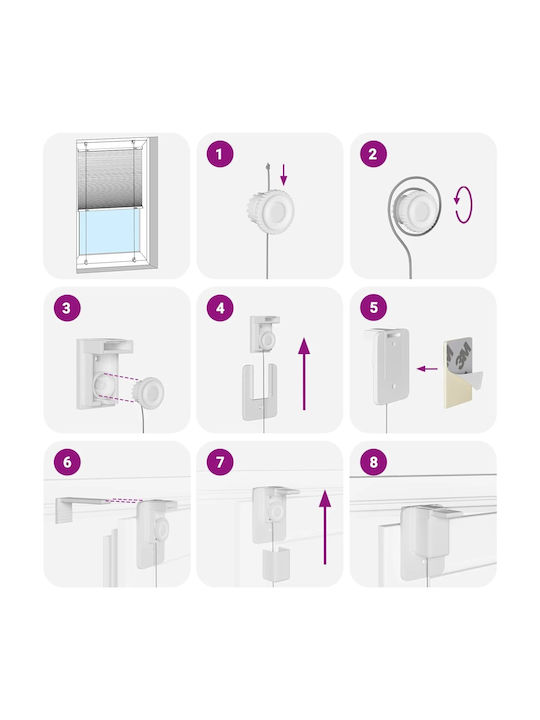 1
2
3
4
5
3M
6
7
8