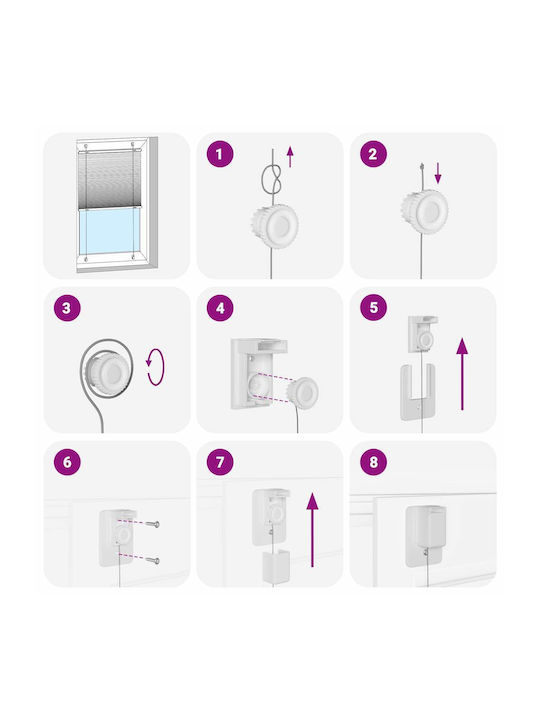 1
2
3
4
5
6
7
8