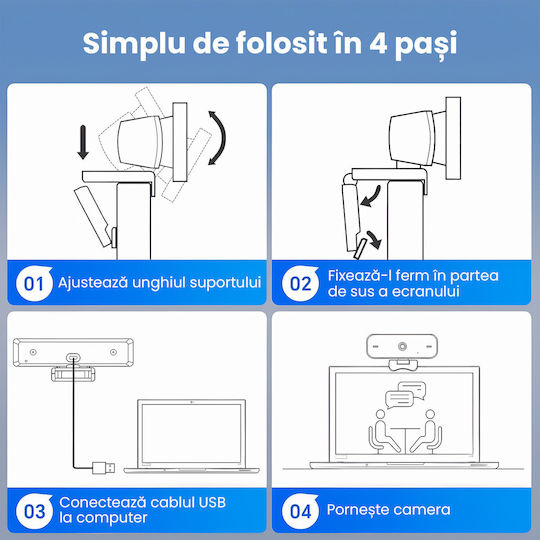 Simplu de folosit în 4 pași

01 Ajustează unghiul suportului

02 Fixează-l ferm în partea de sus a ecranului

03 Conectează cablul USB la computer

04 Pornește camera