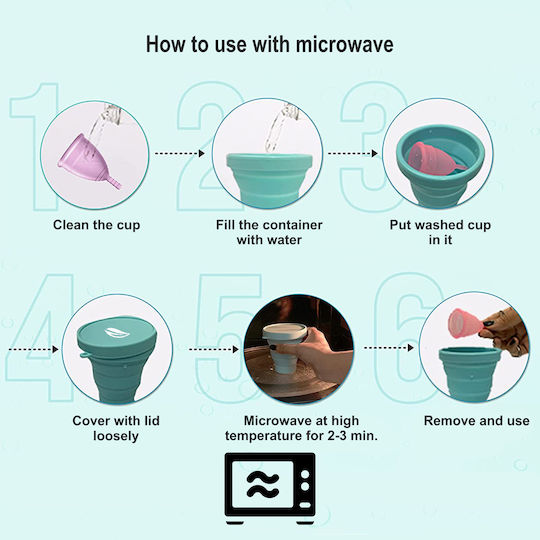 How to use with microwave

1

Clean the cup

2

Fill the container with water

3

Put washed cup in it

4

Cover with lid loosely

5

Microwave at high temperature for 2-3 min.

6

Remove and use