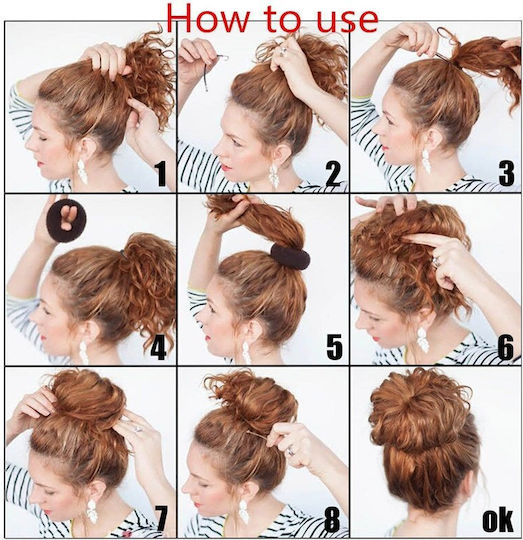 How to use

1

2

3

4

5

6

7

8

ok