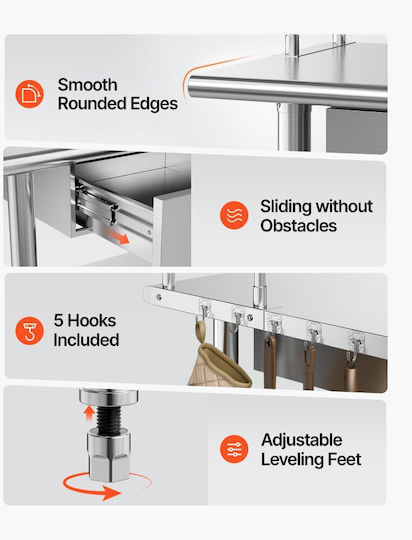 Smooth Rounded Edges

Sliding without Obstacles

5 Hooks Included

Adjustable Leveling Feet