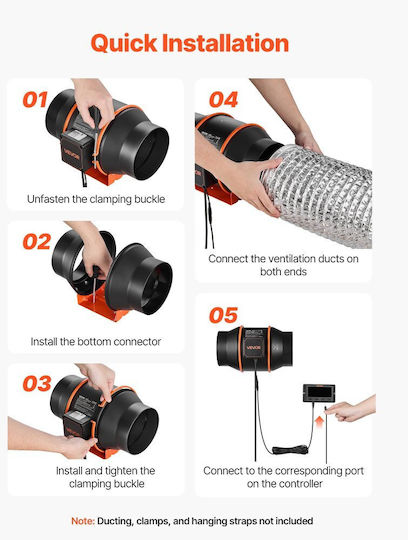 Quick Installation

01

VEVOR

Unfasten the clamping buckle

02

Install the bottom connector

03

Install and tighten the clamping buckle

04

Connect the ventilation ducts on both ends

05

VEVOR

Connect to the corresponding port on the controller

Note: Ducting, clamps, and hanging straps not included