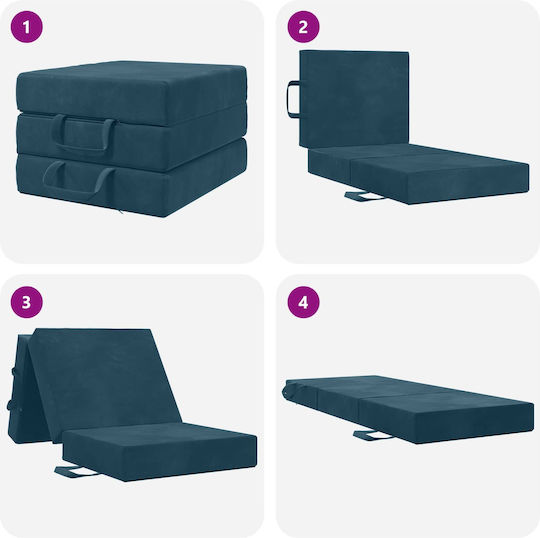 1

2

3

4