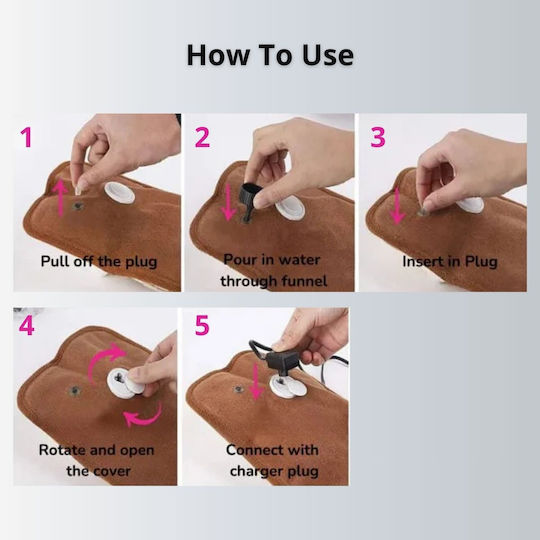 How To Use

1

Pull off the plug

2

Pour in water through funnel

3

Insert in Plug

4

Rotate and open the cover

5

Connect with charger plug