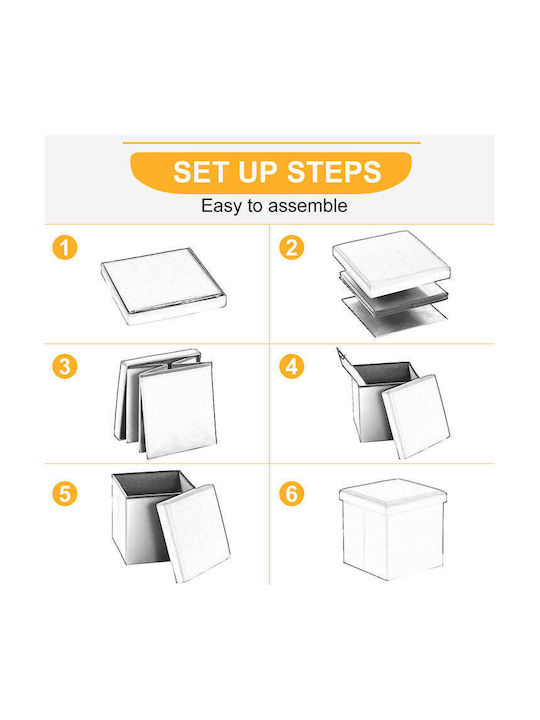 SET UP STEPS
Easy to assemble

1

2

3

4

5

6