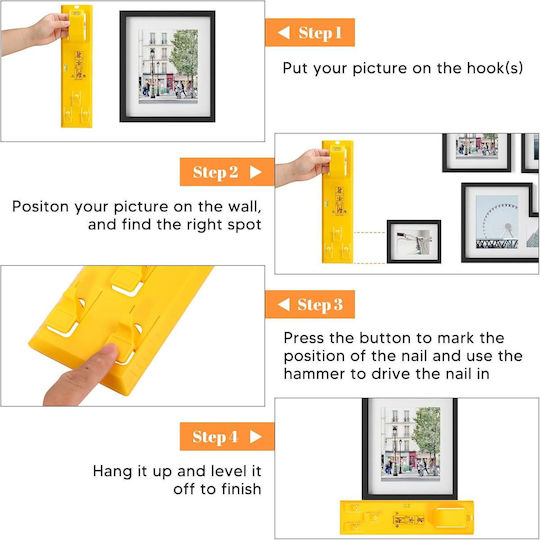 Step 1

Put your picture on the hook(s)

Step 2

Positon your picture on the wall, and find the right spot

Step 3

Press the button to mark the position of the nail and use the hammer to drive the nail in

Step 4

Hang it up and level it off to finish