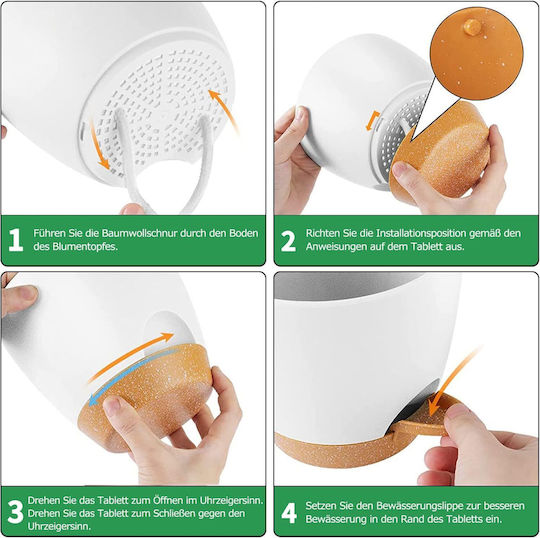 1 Führen Sie die Baumwollschnur durch den Boden des Blumentopfes.

2 Richten Sie die Installationsposition gemäß den Anweisungen auf dem Tablett aus.

3 Drehen Sie das Tablett zum Öffnen im Uhrzeigersinn. Drehen Sie das Tablett zum Schließen gegen den Uhrzeigersinn.

4 Setzen Sie den Bewässerungslippe zur besseren Bewässerung in den Rand des Tabletts ein.