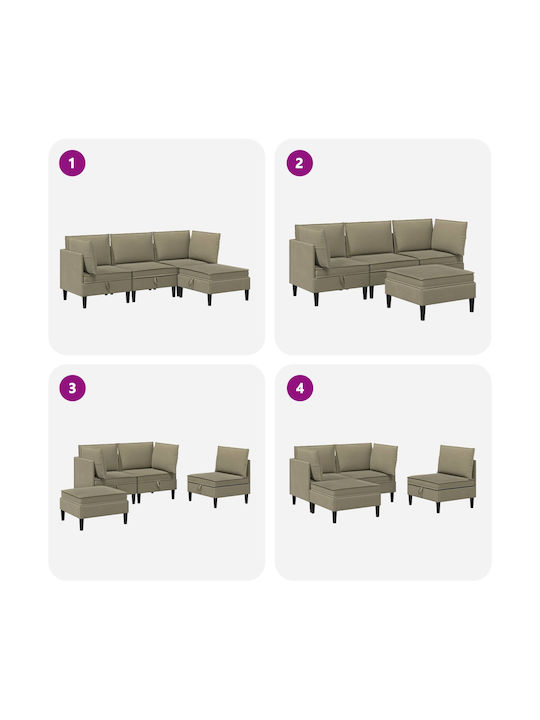 1

2

3

4