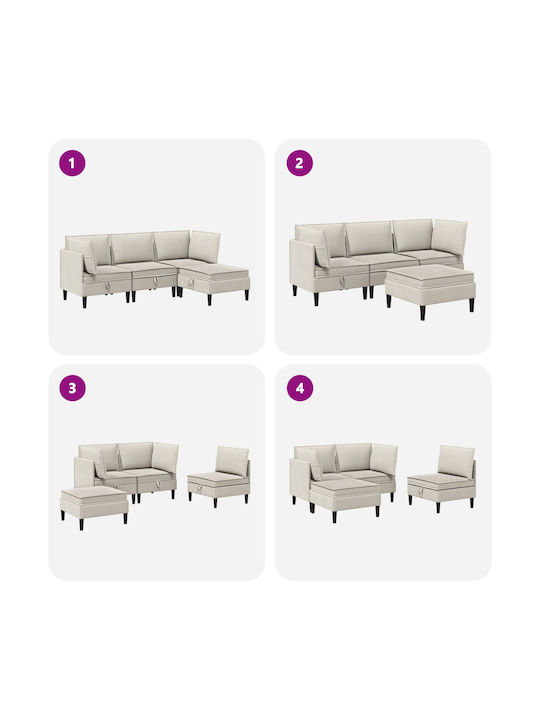 1

2

3

4