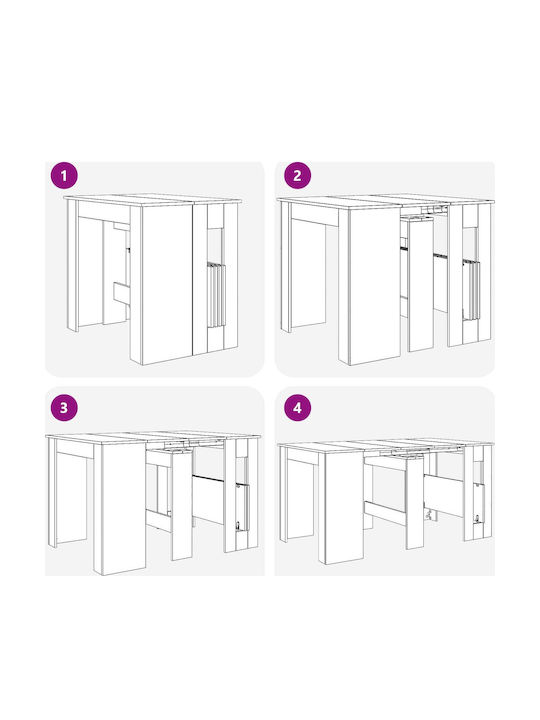 1

2

3

4