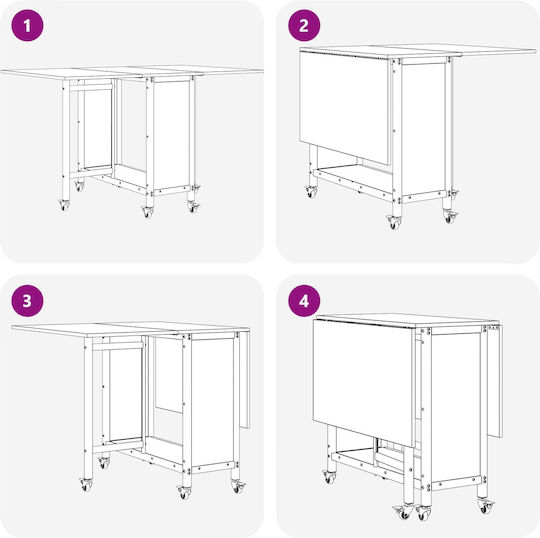 1

2

3

4