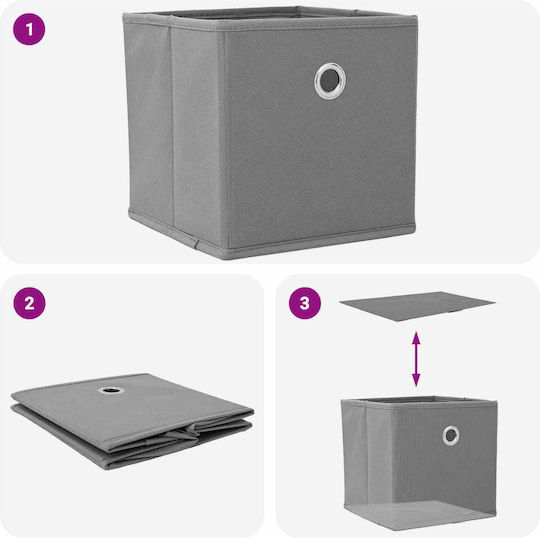 1

2

3