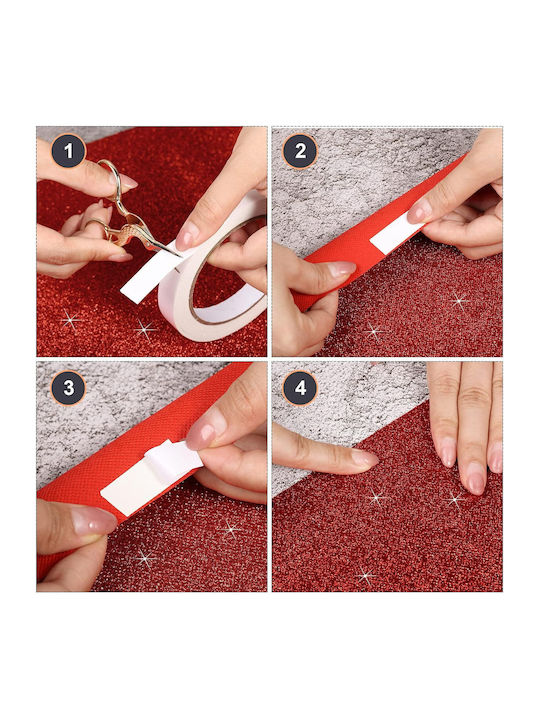 1
2
3
4