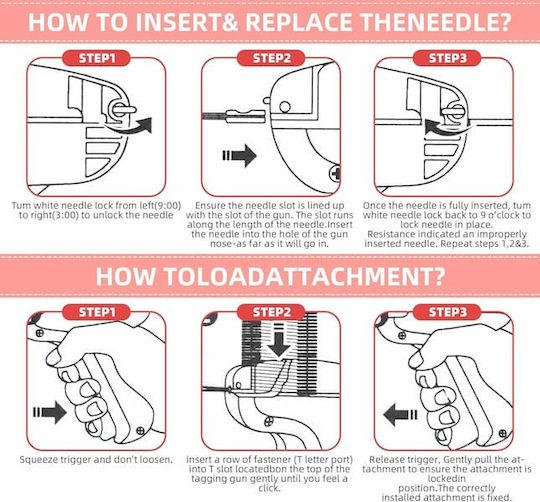 HOW TO INSERT& REPLACE THENEEDLE?

STEP1

Tum white needle lock from left(9:00) to right(3:00) to unlock the needle

STEP2

Ensure the needle slot is lined up with the slot of the gun. The slot runs along the length of the needle.Insert the needle into the hole of the gun nose-as far as it will go in.

STEP3

Once the needle is fully inserted, tum white needle lock back to 9 o'clock to lock needle in place. Resistance indicated an improperly inserted needle. Repeat steps 1,2&3.

HOW TOLOADATTACHMENT?

STEP1

Squeeze trigger and don't loosen.

STEP2

Insert a row of fastener (T letter port) into T slot locatedbon the top of the tagging gun gently until you feel a click.

STEP3

Release trigger, Gently pull the attachment to ensure the attachment is lockedin position.The correctly installed attachment is fixed.