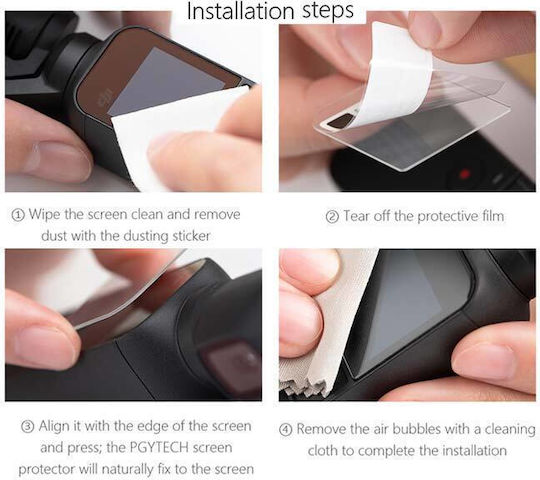 Installation steps

① Wipe the screen clean and remove dust with the dusting sticker

② Tear off the protective film

③ Align it with the edge of the screen and press; the PGYTECH screen protector will naturally fix to the screen

④ Remove the air bubbles with a cleaning cloth to complete the installation