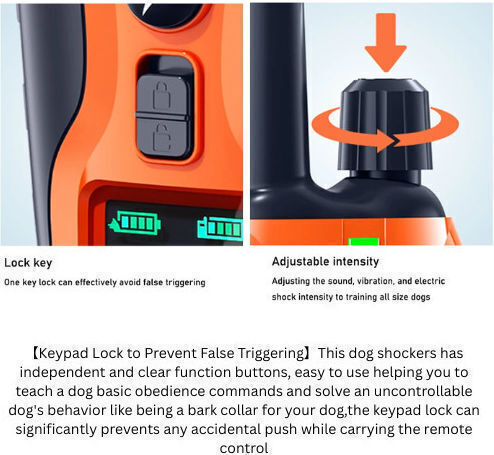 Lock key
One key lock can effectively avoid false triggering

Adjustable intensity
Adjusting the sound, vibration, and electric shock intensity to training all size dogs

【Keypad Lock to Prevent False Triggering】This dog shockers has independent and clear function buttons, easy to use helping you to teach a dog basic obedience commands and solve an uncontrollable dog's behavior like being a bark collar for your dog,the keypad lock can significantly prevents any accidental push while carrying the remote control