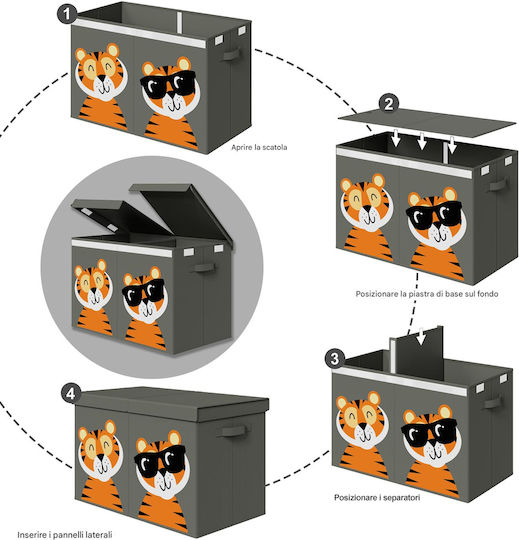 1

Aprire la scatola

2

Posizionare la piastra di base sul fondo

3

Posizionare i separatori

4

Inserire i pannelli laterali