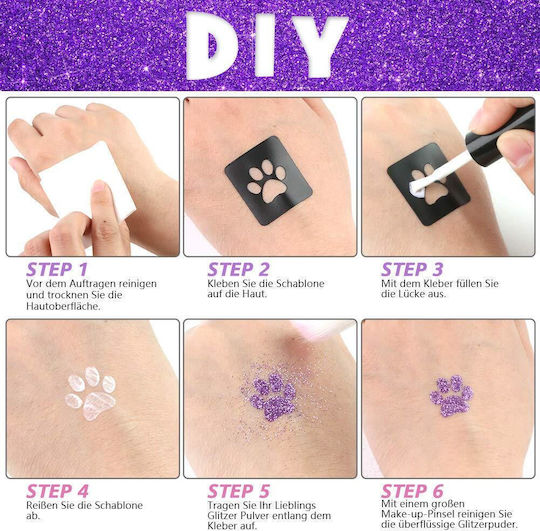 DIY

STEP 1
Vor dem Auftragen reinigen und trocknen Sie die Hautoberfläche.

STEP 2
Kleben Sie die Schablone auf die Haut.

STEP 3
Mit dem Kleber füllen Sie die Lücke aus.

STEP 4
Reißen Sie die Schablone ab.

STEP 5
Tragen Sie Ihr Lieblings Glitzer Pulver entlang dem Kleber auf.

STEP 6
Mit einem großen Make-up-Pinsel reinigen Sie die überflüssige Glitzerpuder.