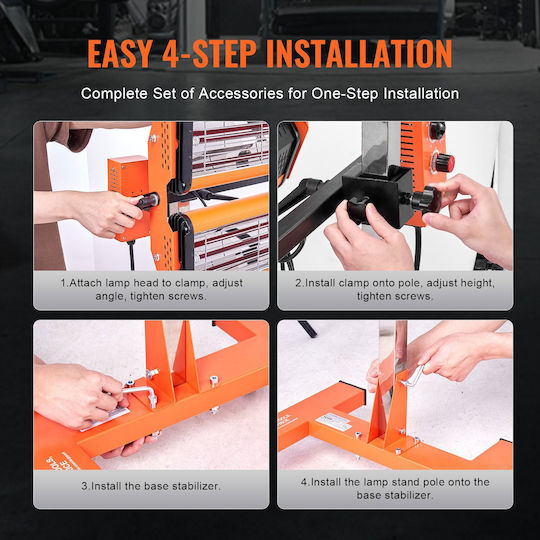 EASY 4-STEP INSTALLATION

Complete Set of Accessories for One-Step Installation

1.Attach lamp head to clamp, adjust angle, tighten screws.

2.Install clamp onto pole, adjust height, tighten screws.

3.Install the base stabilizer.

4.Install the lamp stand pole onto the base stabilizer.