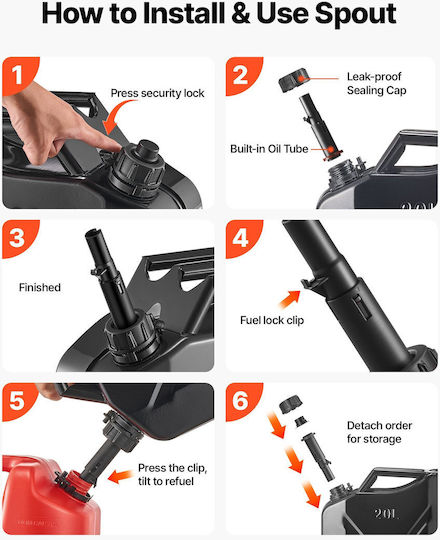 How to Install & Use Spout

1
Press security lock

2
Leak-proof Sealing Cap
Built-in Oil Tube

3
Finished

4
Fuel lock clip

5
Press the clip, tilt to refuel

6
Detach order for storage
20L