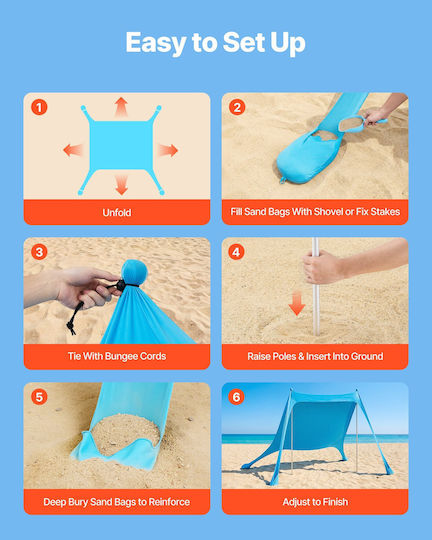 Easy to Set Up

1
Unfold

2
Fill Sand Bags With Shovel or Fix Stakes

3
Tie With Bungee Cords

4
Raise Poles & Insert Into Ground

5
Deep Bury Sand Bags to Reinforce

6
Adjust to Finish