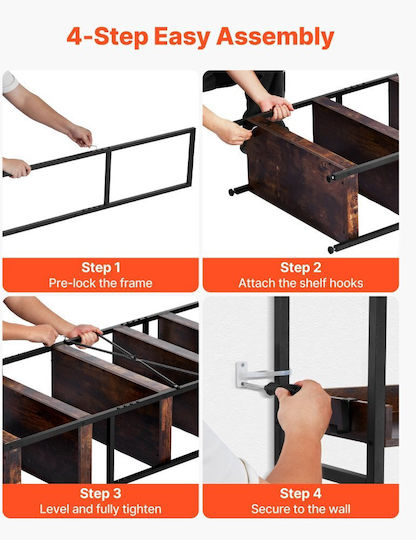 4-Step Easy Assembly

Step 1
Pre-lock the frame

Step 2
Attach the shelf hooks

Step 3
Level and fully tighten

Step 4
Secure to the wall