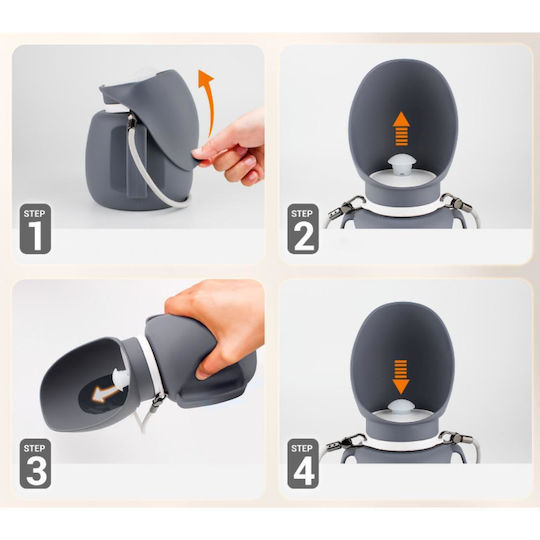 STEP 1

STEP 2

STEP 3

STEP 4