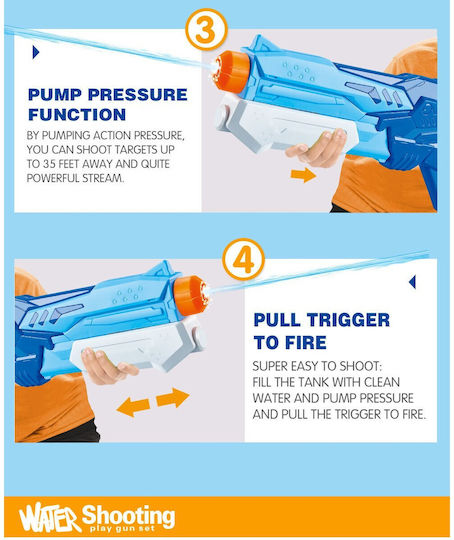 3

PUMP PRESSURE FUNCTION

BY PUMPING ACTION PRESSURE, YOU CAN SHOOT TARGETS UP TO 35 FEET AWAY AND QUITE POWERFUL STREAM.

4

PULL TRIGGER TO FIRE

SUPER EASY TO SHOOT: FILL THE TANK WITH CLEAN WATER AND PUMP PRESSURE AND PULL THE TRIGGER TO FIRE.

WATER Shooting
play gun set