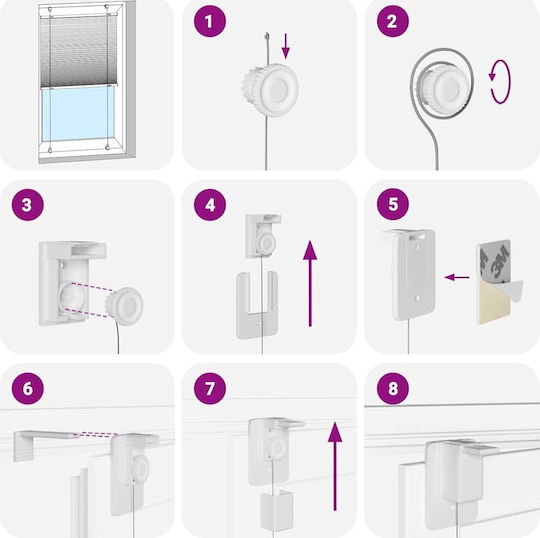 1

2

3

4

5

3M

6

7

8