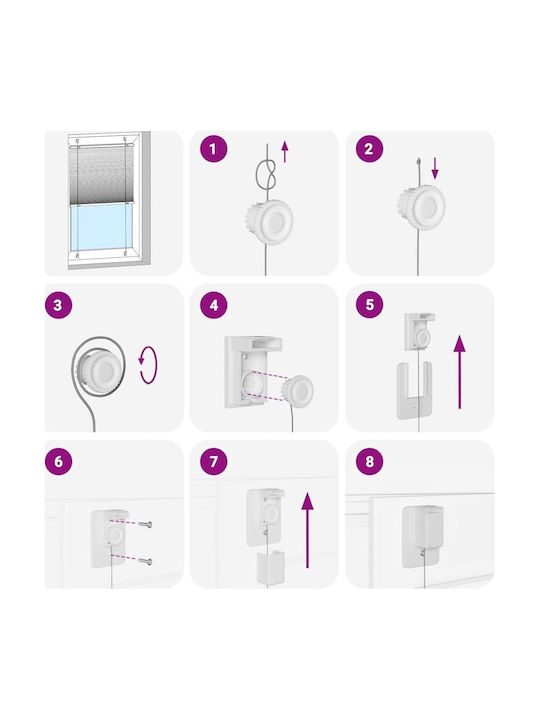 1

2

3

4

5

6

7

8