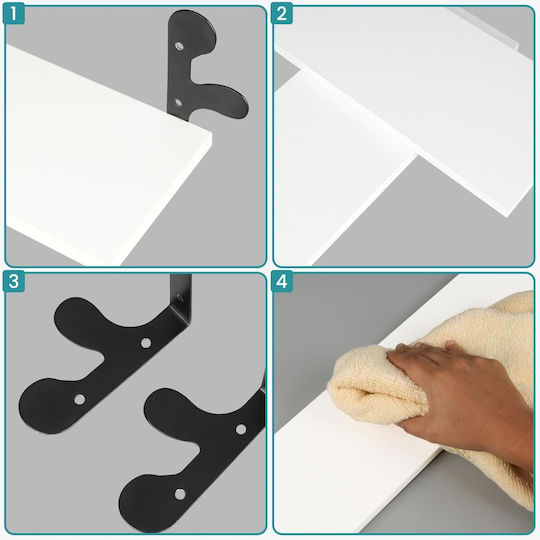 1

2

3

4