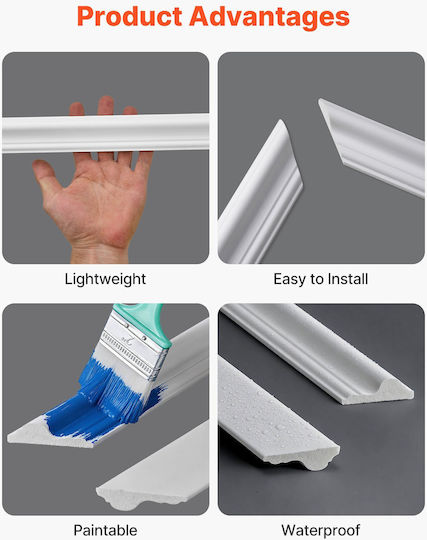 Product Advantages

Lightweight

Easy to Install

Paintable

Waterproof