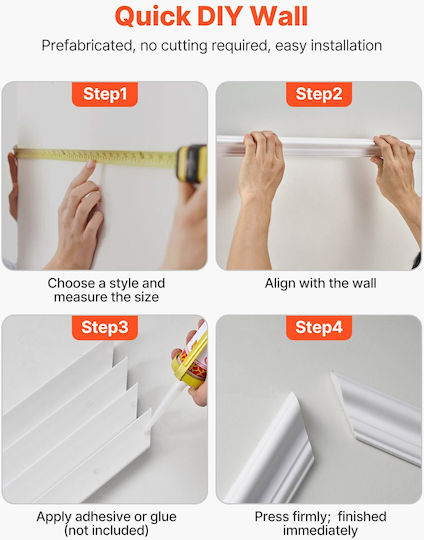 Quick DIY Wall

Prefabricated, no cutting required, easy installation

Step1

Choose a style and measure the size

Step2

Align with the wall

Step3

Apply adhesive or glue (not included)

Step4

Press firmly; finished immediately