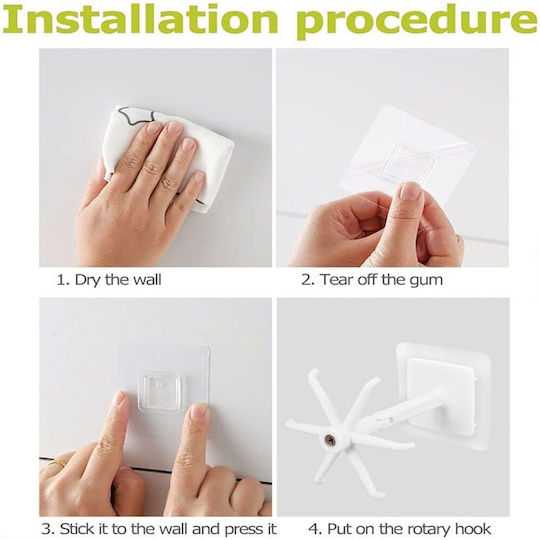 Installation procedure

1. Dry the wall

2. Tear off the gum

3. Stick it to the wall and press it

4. Put on the rotary hook