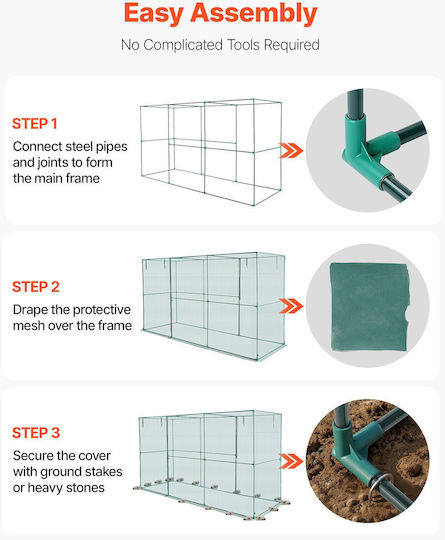 Easy Assembly

No Complicated Tools Required

STEP 1

Connect steel pipes and joints to form the main frame

STEP 2

Drape the protective mesh over the frame

STEP 3

Secure the cover with ground stakes or heavy stones