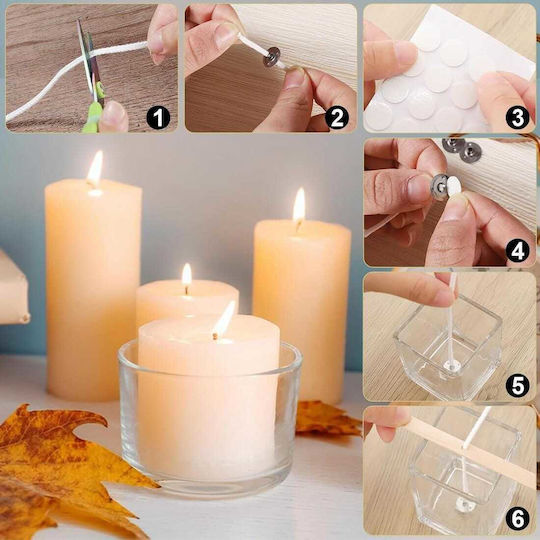 1
2
3
4
5
6