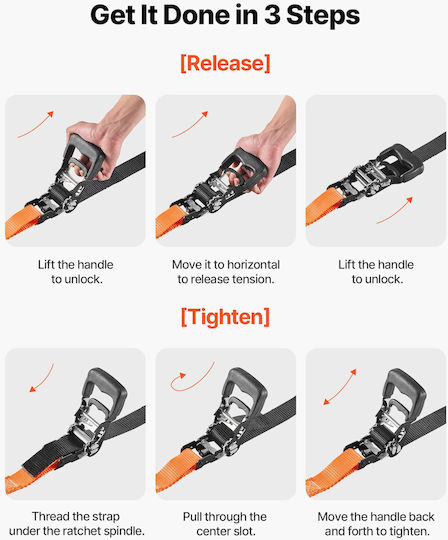 Get It Done in 3 Steps

[Release]

Lift the handle to unlock.

Move it to horizontal to release tension.

Lift the handle to unlock.

[Tighten]

Thread the strap under the ratchet spindle.

Pull through the center slot.

Move the handle back and forth to tighten.