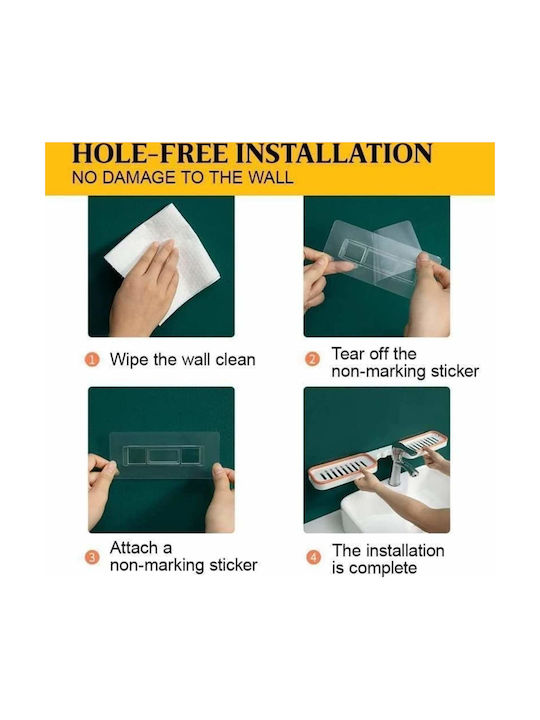 HOLE-FREE INSTALLATION
NO DAMAGE TO THE WALL

1 Wipe the wall clean

2 Tear off the non-marking sticker

3 Attach a non-marking sticker

4 The installation is complete